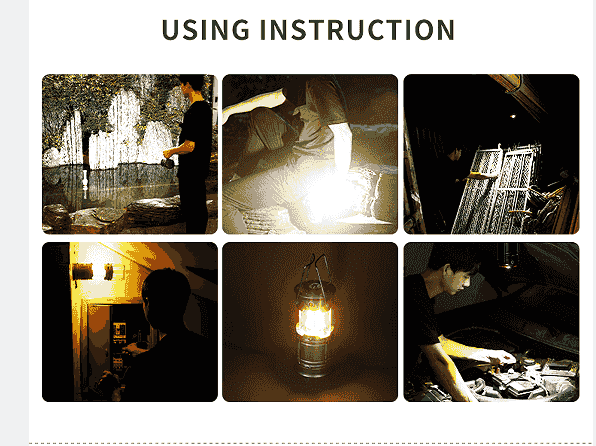 USING INSTRUCTION